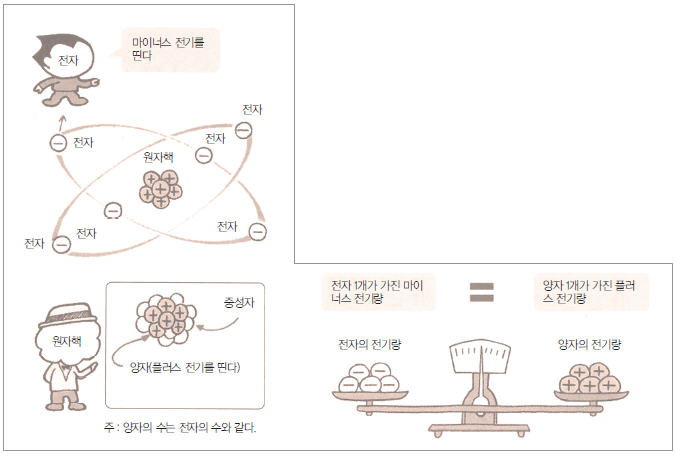 전자

마이너스 전기를 띤다

전자

전자

전자

원자핵

전자

전자

전자

원자핵

중성자

양자(플러스 전기를 띤다)

주 : 양자의 수는 전자의 수와 같다.

전자 1개가 가진 마이너스 전기량

=

양자 1개가 가진 플러스 전기량

전자의 전기량

양자의 전기량