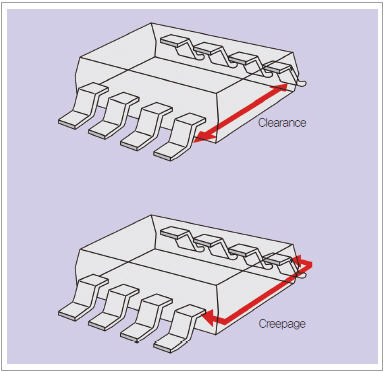 Clearance

Creepage