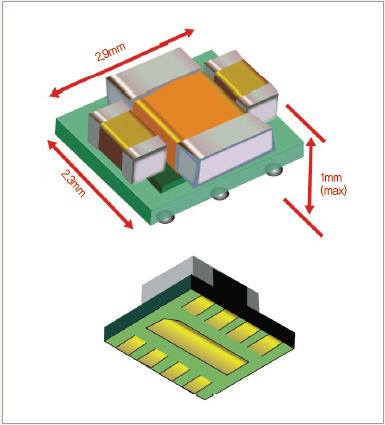 2.9mm

2.3mm

1mm
(max)