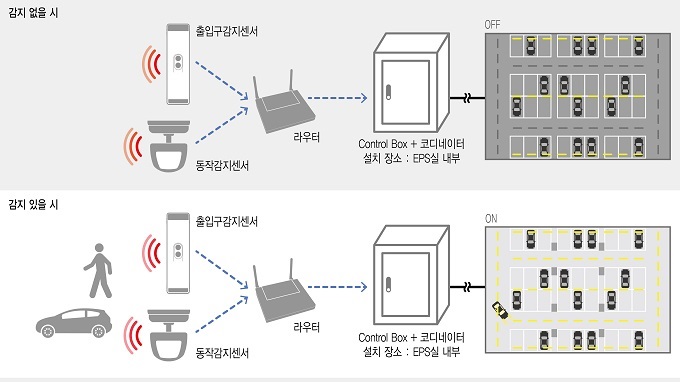 감지 없을 시

출입구감지센서

동작감지센서

라우터

Control Box + 코디네이터
설치 장소 : EPS실 내부

OFF

감지 있을 시

출입구감지센서

동작감지센서

라우터

Control Box + 코디네이터
설치 장소 : EPS실 내부

ON