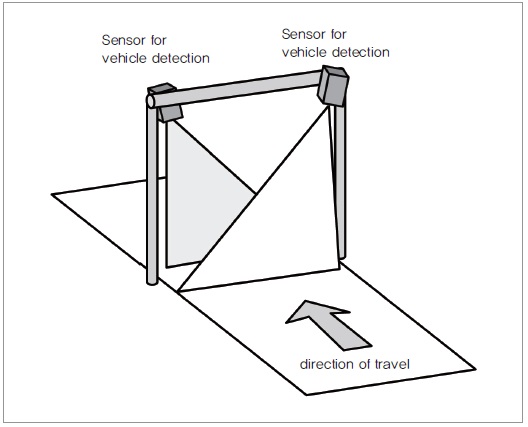 Sensor for
vehicle detection

Sensor for
vehicle detection

direction of travel