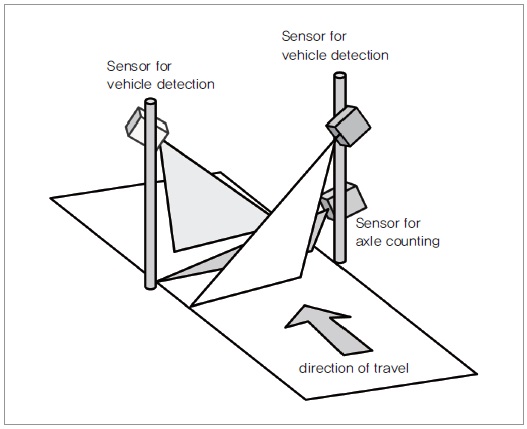 Sensor for vehicle detection

Sensor for vehicle detection

Sensor for axle counting

direction of travel