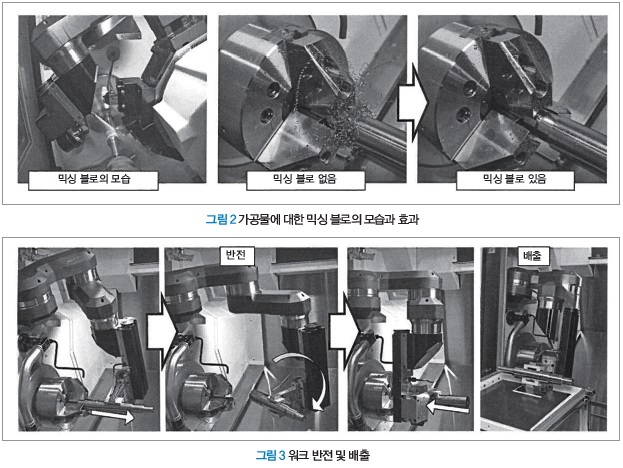 믹싱 블로의 모습

믹싱 블로 없음

믹싱 블로 있음

그림 2 가공물에 대한 믹싱 블로의 모습과 효과

반전

배출

그림 3 워크 반전 및 배출