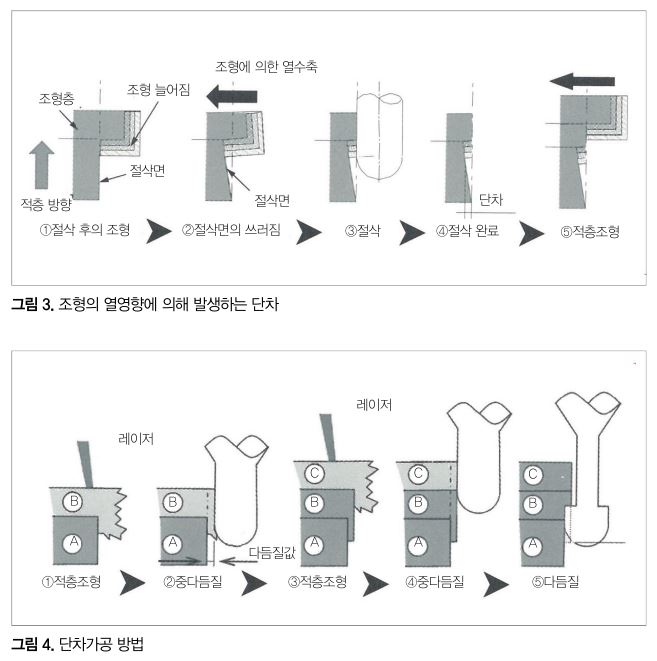 조형에 의한 열수축

조형층

조형 늘어짐

절삭면

적층 방향

절삭면

단차

①절삭 후의 조형

②절삭면의 쓰러짐

③절삭

④절삭 완료

⑤적층조형

**그림 3.** 조형의 열영향에 의해 발생하는 단차

레이저

레이저

B

A

B

A

다듬질값

C

B

A

C

B

A

C

B

A

①적층조형

②중다듬질

③적층조형

④중다듬질

⑤다듬질

**그림 4.** 단차가공 방법