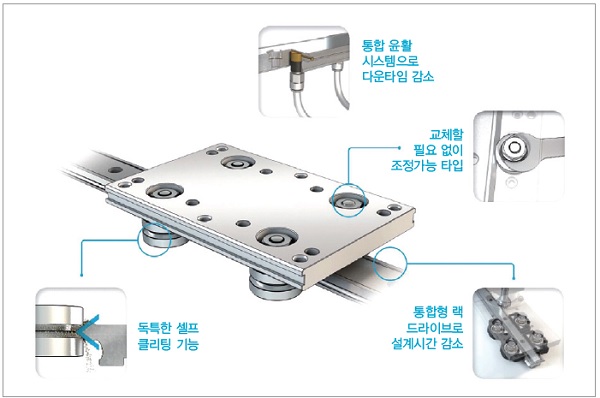 통합 윤활
시스템으로
다운타임 감소

교체할
필요 없이
조정가능 타입

독특한 셀프
클리팅 기능

통합형 랙
드라이브로
설계시간 감소