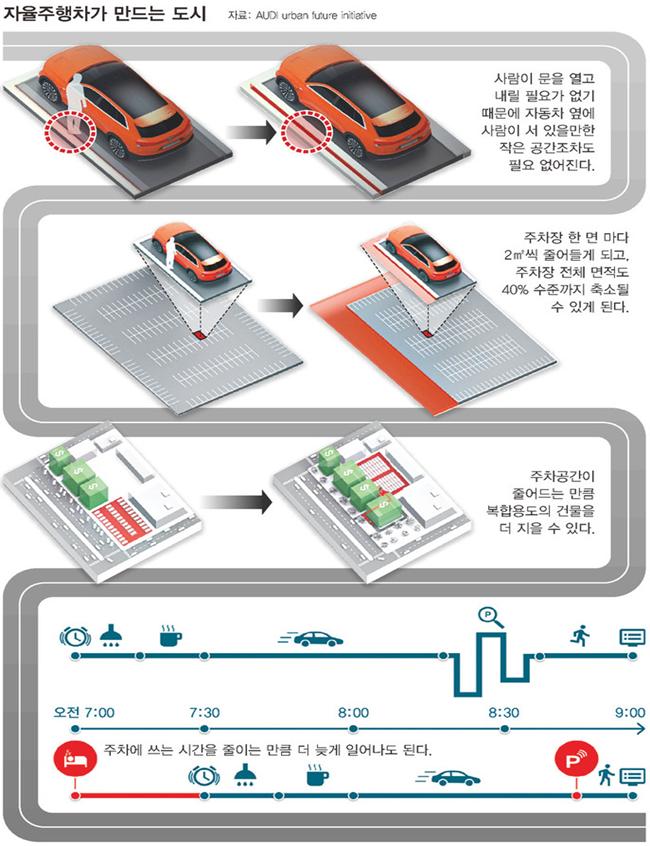 자율주행차가 만드는 도시 자료: AUDI urban future initiative

사람이 문을 열고 내릴 필요가 없기 때문에 자동차 옆에 사람이 서 있을만한 작은 공간조차도 필요 없어진다.

주차장 한 면 마다 2㎡씩 줄어들게 되고, 주차장 전체 면적도 40% 수준까지 축소될 수 있게 된다.

주차공간이 줄어드는 만큼 복합용도의 건물을 더 지을 수 있다.

P

오전 7:00 7:30 8:00 8:30 9:00

주차에 쓰는 시간을 줄이는 만큼 더 늦게 일어나도 된다.

P